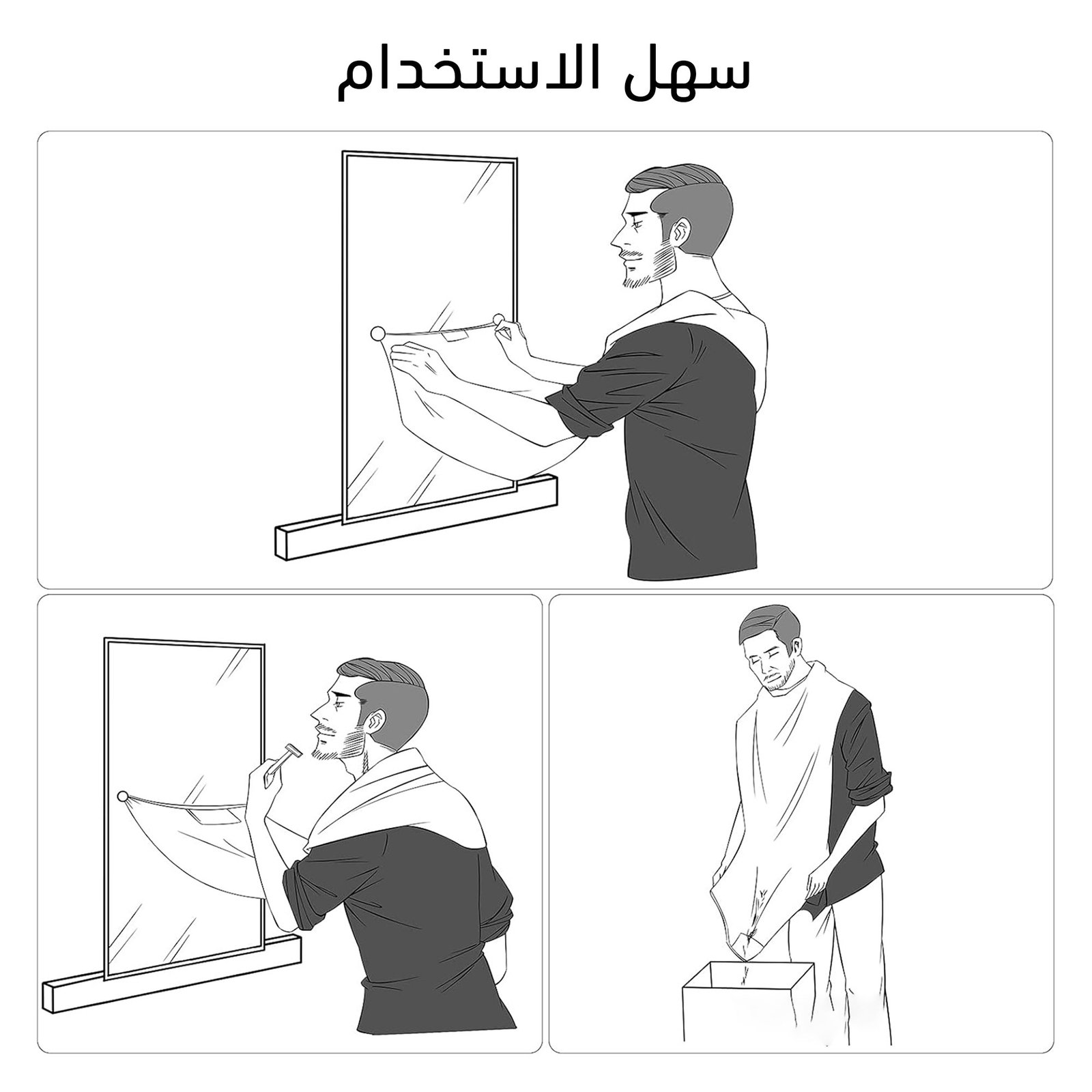 سهل الاستخدام